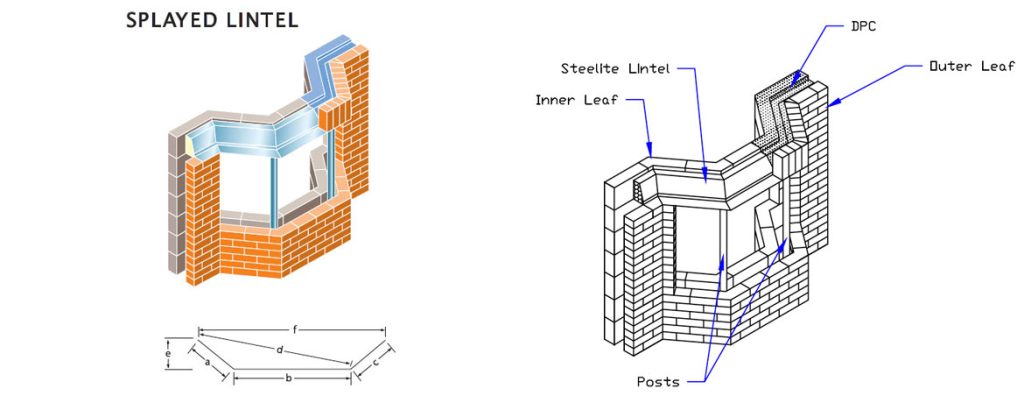 SPLAYED LINTEL

f
e
d
a
b
c

DPC
Steelite Lintel
Outer Leaf
Inner Leaf
Posts